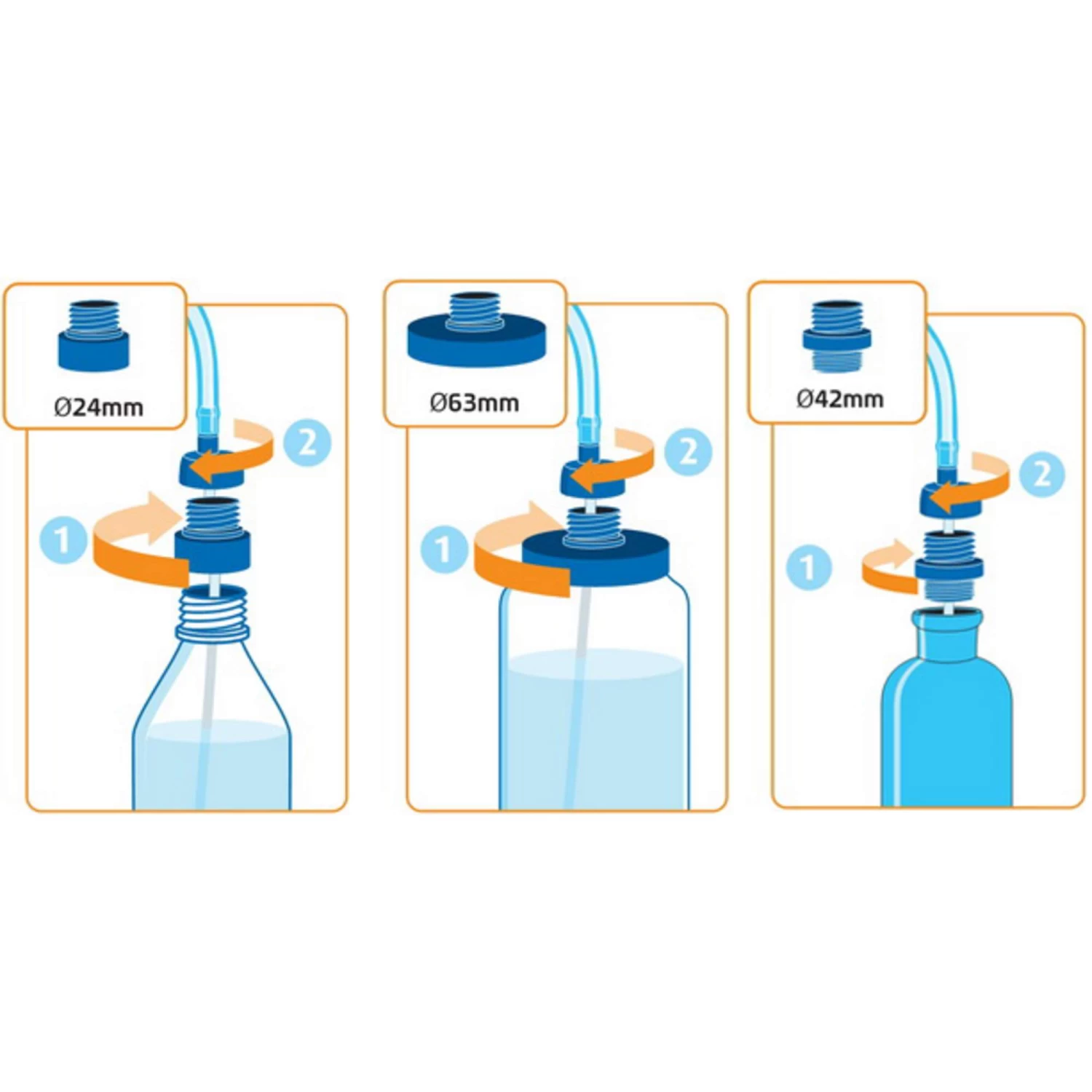 Ø24mm

2

1

Ø63mm

2

1

Ø42mm

2

1